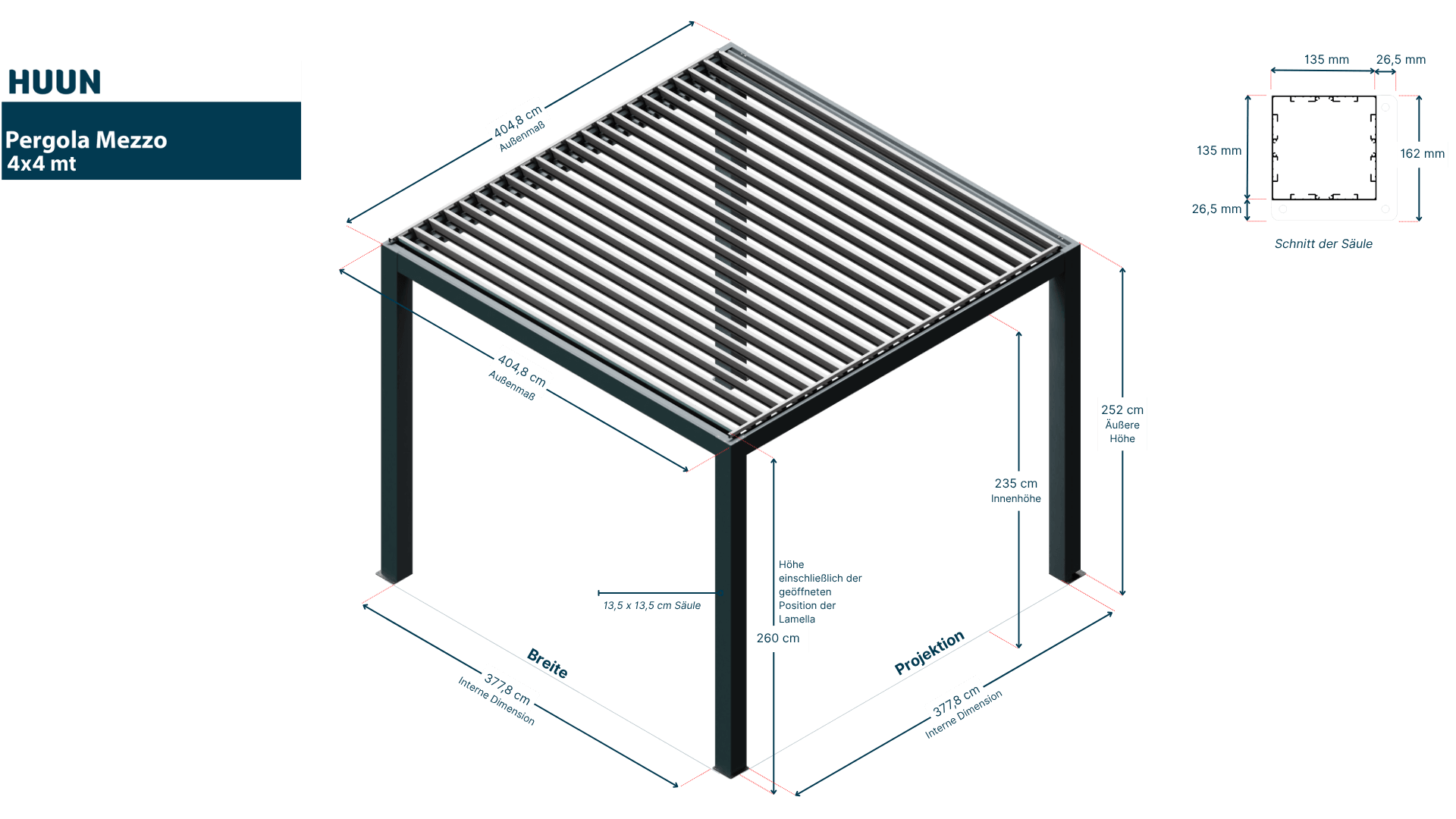 HUUN

Pergola Mezzo
4x4 mt

404,8 cm
Außenmaß

404,8 cm
Außenmaß

135 mm
26,5 mm
135 mm
162 mm
26,5 mm
Schnitt der Säule

252 cm
Äußere Höhe

235 cm
Innenhöhe

Höhe einschließlich der geöffneten Position der Lamella

260 cm

13,5 x 13,5 cm Säule

Breite
377,8 cm
Interne Dimension

Projektion
377,8 cm
Interne Dimension