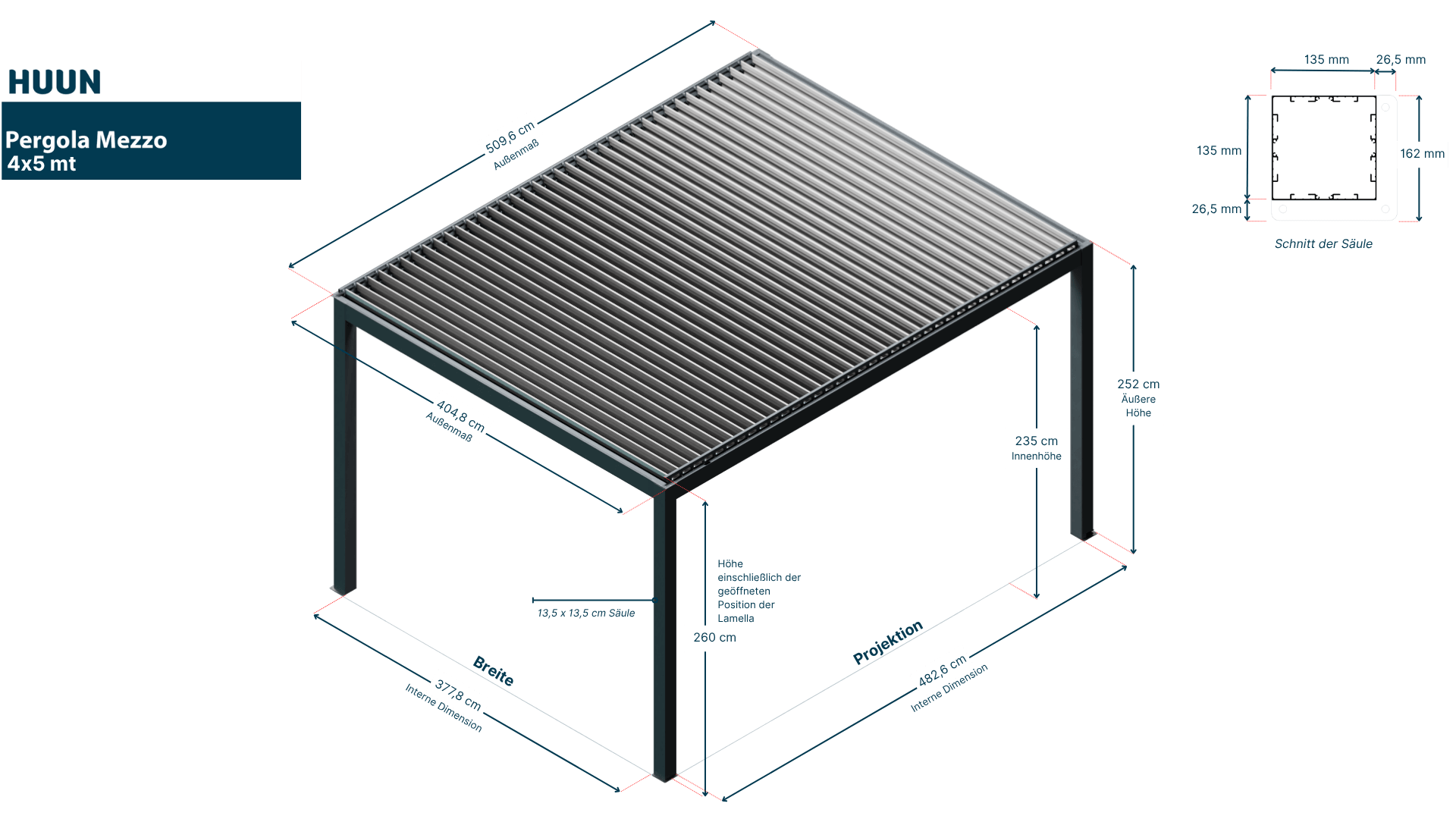 HUUN

Pergola Mezzo
4x5 mt

509,6 cm
Außenmaß

404,8 cm
Außenmaß

135 mm
26,5 mm
135 mm
162 mm
26,5 mm
Schnitt der Säule

252 cm
Äußere
Höhe

235 cm
Innenhöhe

Höhe einschließlich der geöffneten Position der Lamella

260 cm

13,5 x 13,5 cm Säule

Breite
377,8 cm
Interne Dimension

Projektion
482,6 cm
Interne Dimension